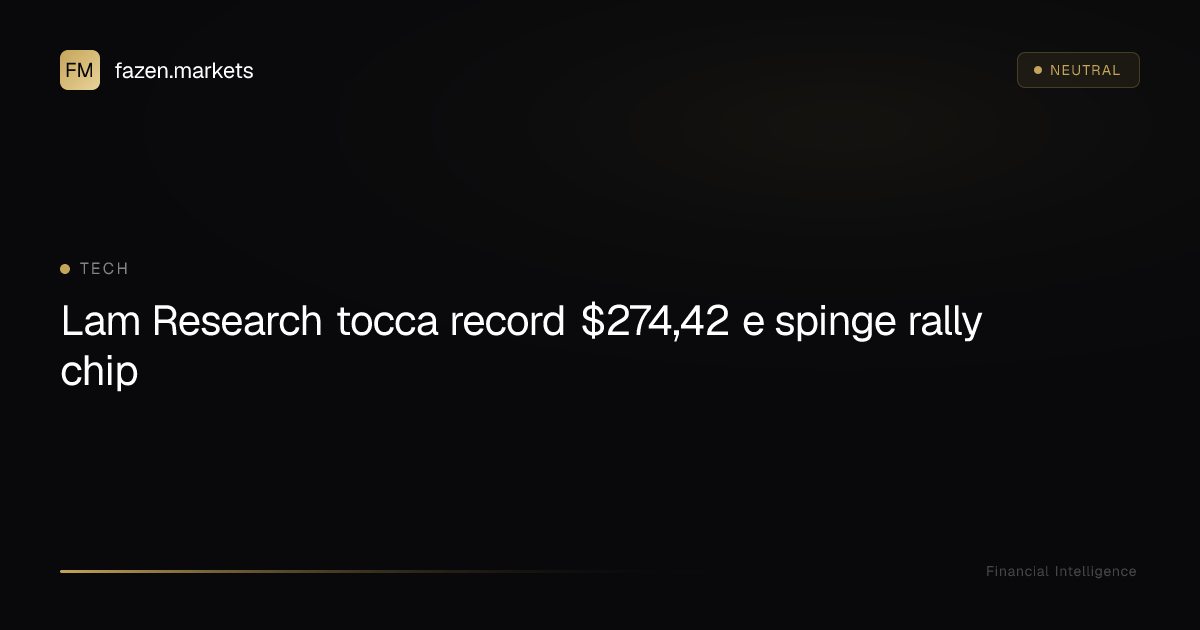 FM fazen.markets

• NEUTRAL

• TECH

Lam Research tocca record $274,42 e spinge rally chip

Financial Intelligence