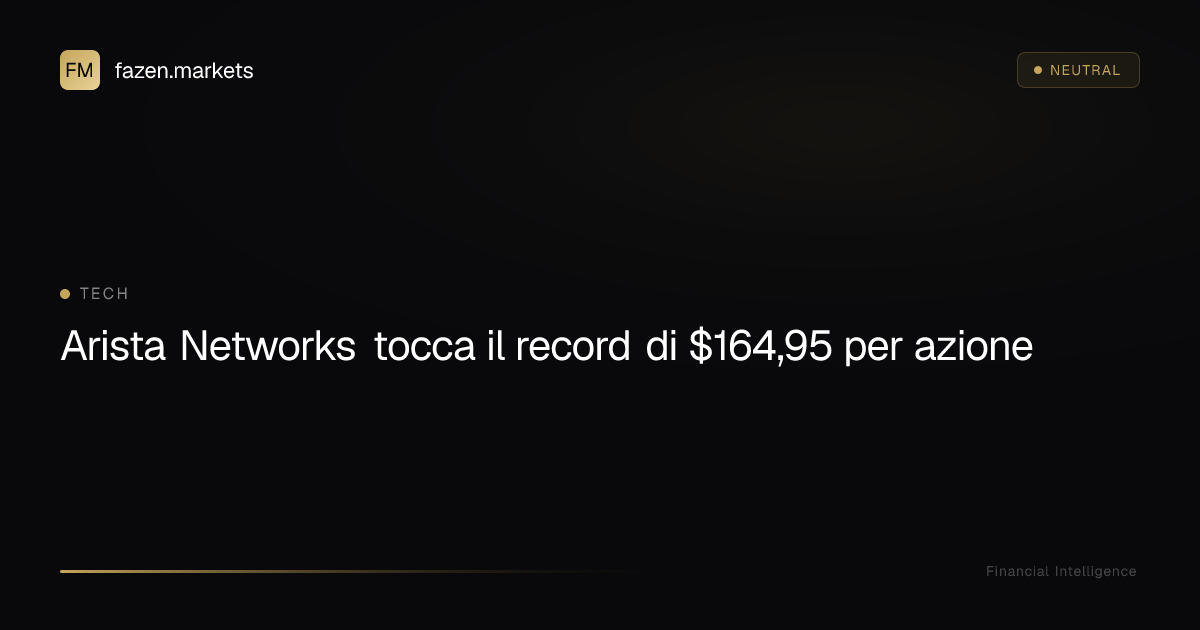 FM fazen.markets

• NEUTRAL

• TECH

Arista Networks tocca il record di $164,95 per azione

Financial Intelligence