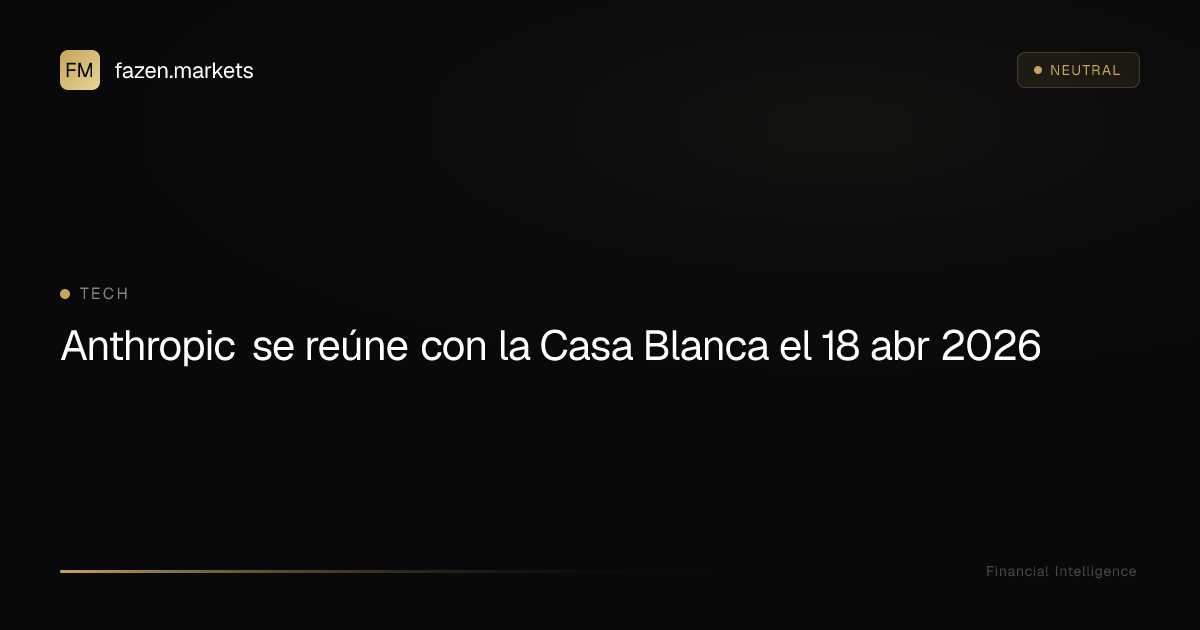 FM fazen.markets

• NEUTRAL

• TECH

Anthropic se reúne con la Casa Blanca el 18 abr 2026

Financial Intelligence