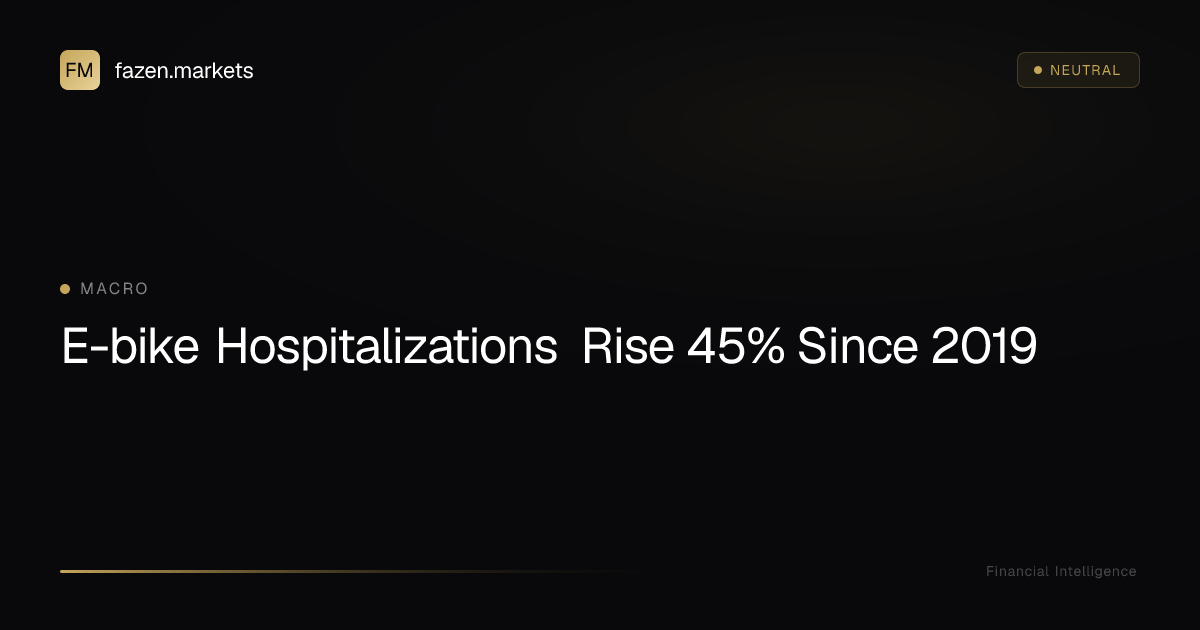 FM fazen.markets

• NEUTRAL

• MACRO

E-bike Hospitalizations Rise 45% Since 2019

Financial Intelligence