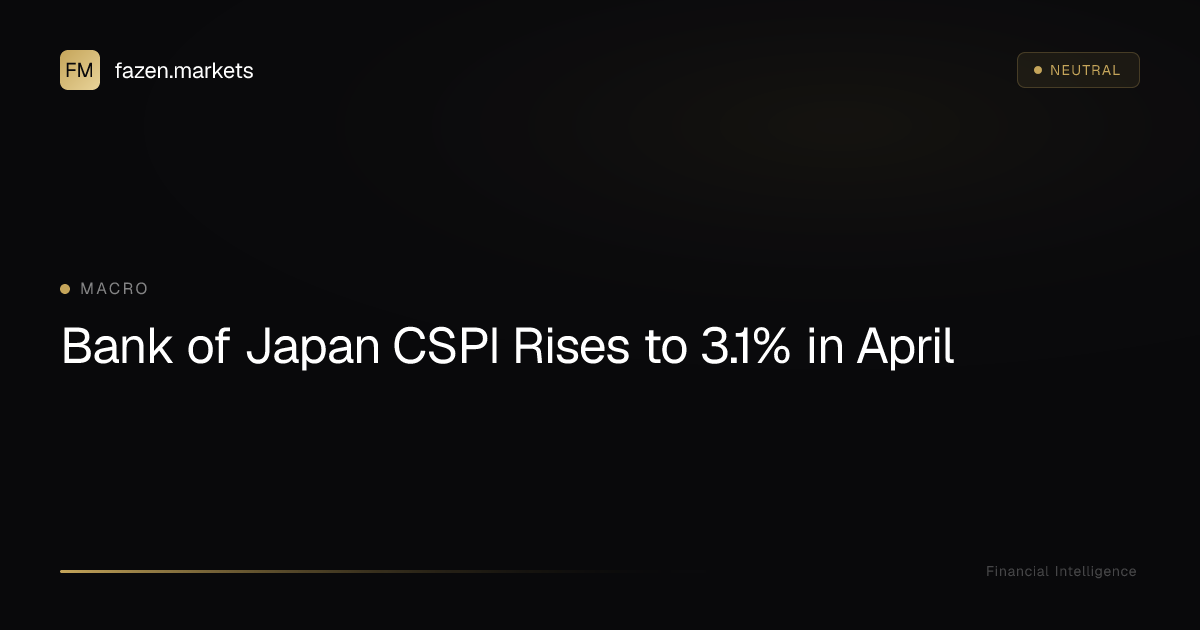 FM fazen.markets

• NEUTRAL

• MACRO

Bank of Japan CSPI Rises to 3.1% in April

Financial Intelligence