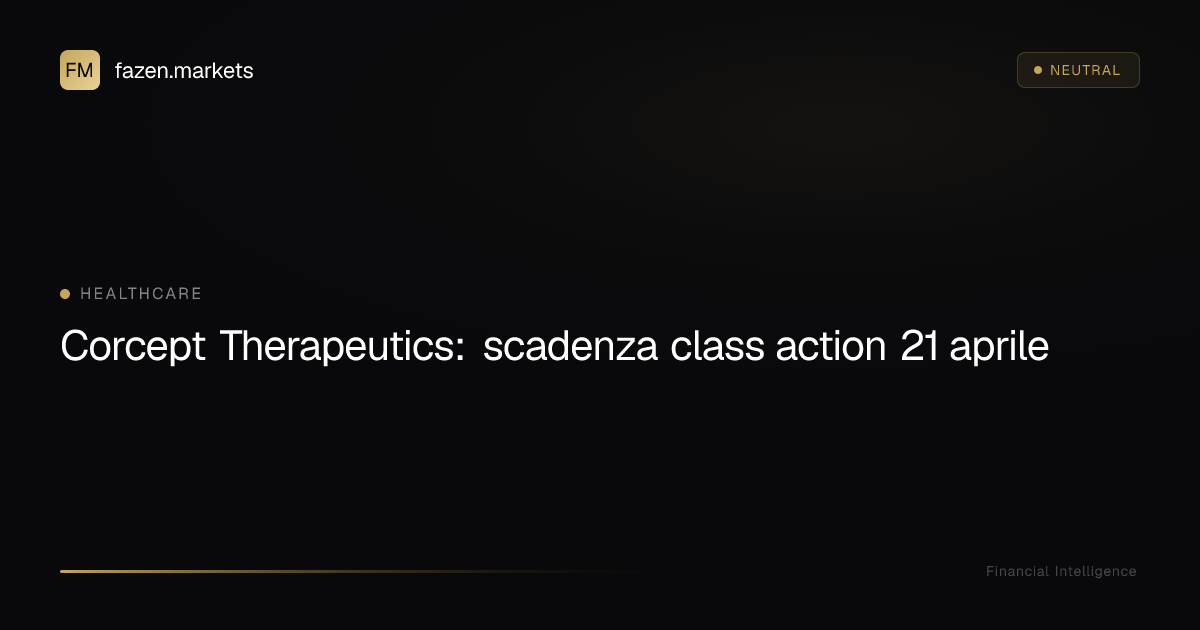 FM fazen.markets

• NEUTRAL

• HEALTHCARE

Corcept Therapeutics: scadenza class action 21 aprile

Financial Intelligence