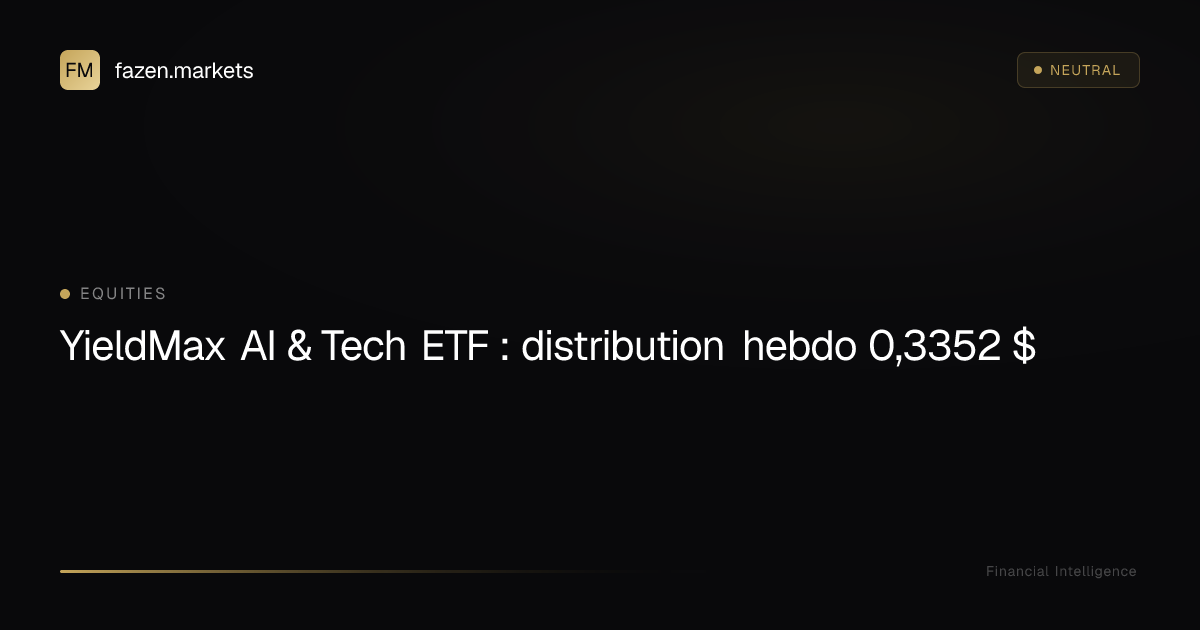 FM fazen.markets

• NEUTRAL

• EQUITIES

YieldMax AI & Tech ETF : distribution hebdo 0,3352 $

Financial Intelligence