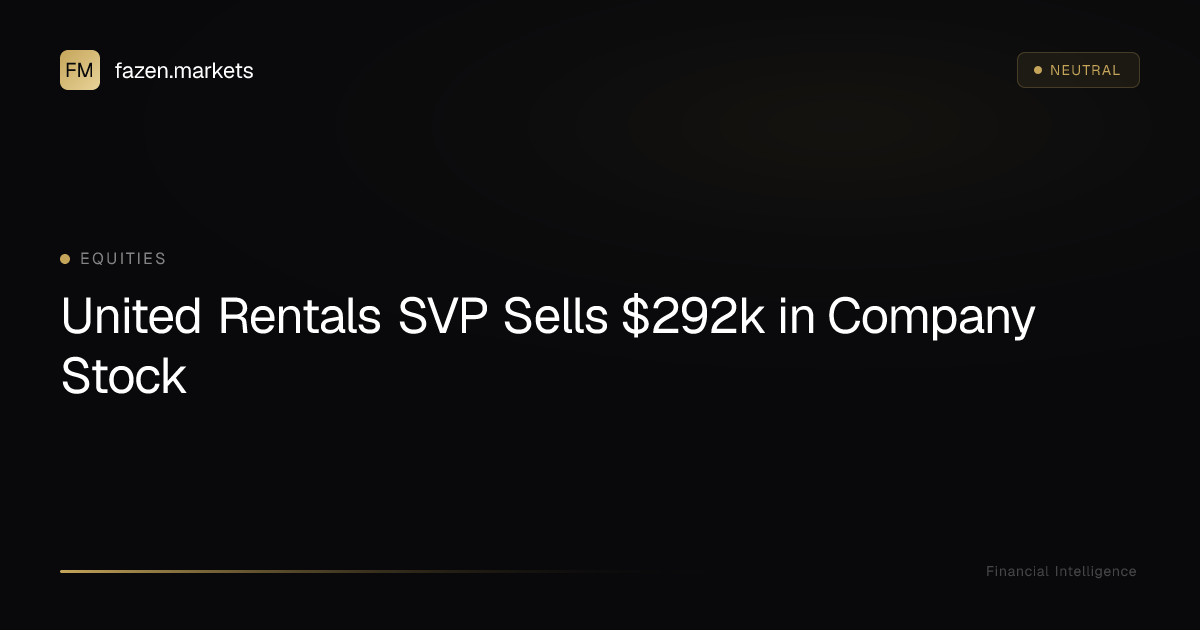 FM fazen.markets

• NEUTRAL

• EQUITIES

United Rentals SVP Sells $292k in Company Stock

Financial Intelligence