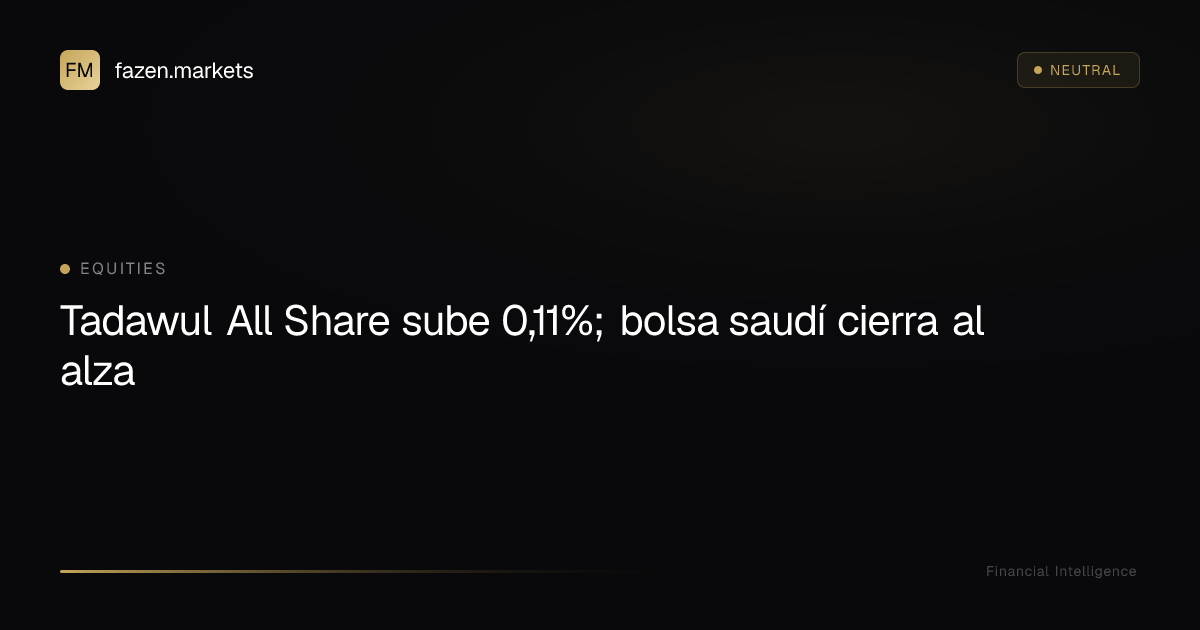 FM fazen.markets

• NEUTRAL

• EQUITIES

Tadawul All Share sube 0,11%; bolsa saudí cierra al alza

Financial Intelligence