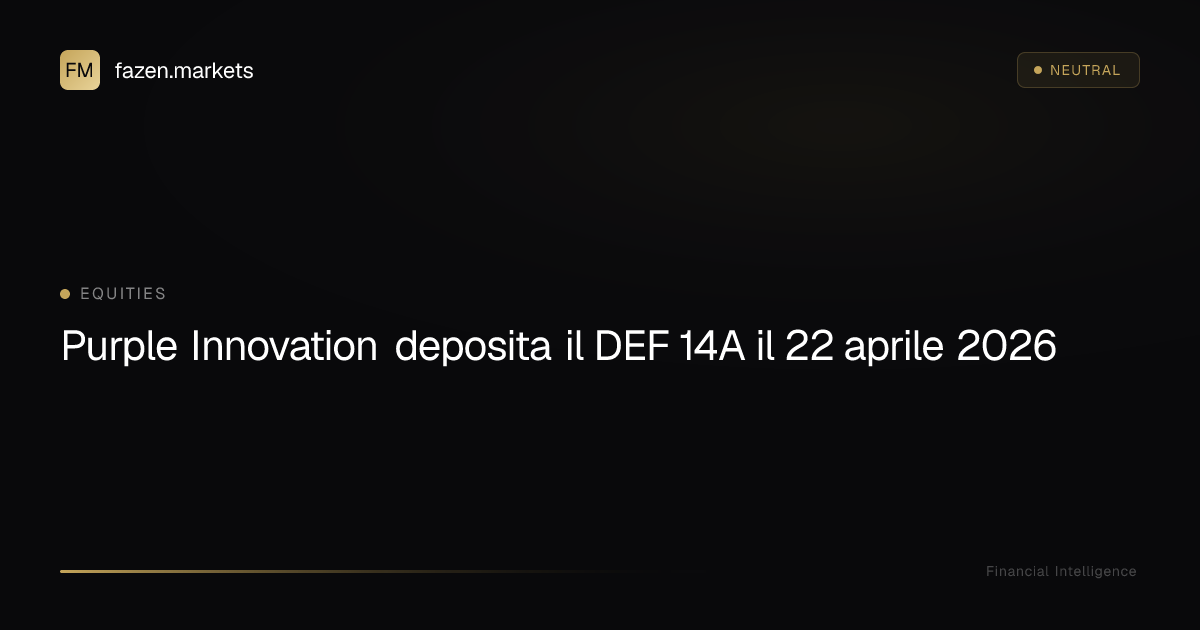 FM fazen.markets

• NEUTRAL

• EQUITIES

Purple Innovation deposita il DEF 14A il 22 aprile 2026

Financial Intelligence