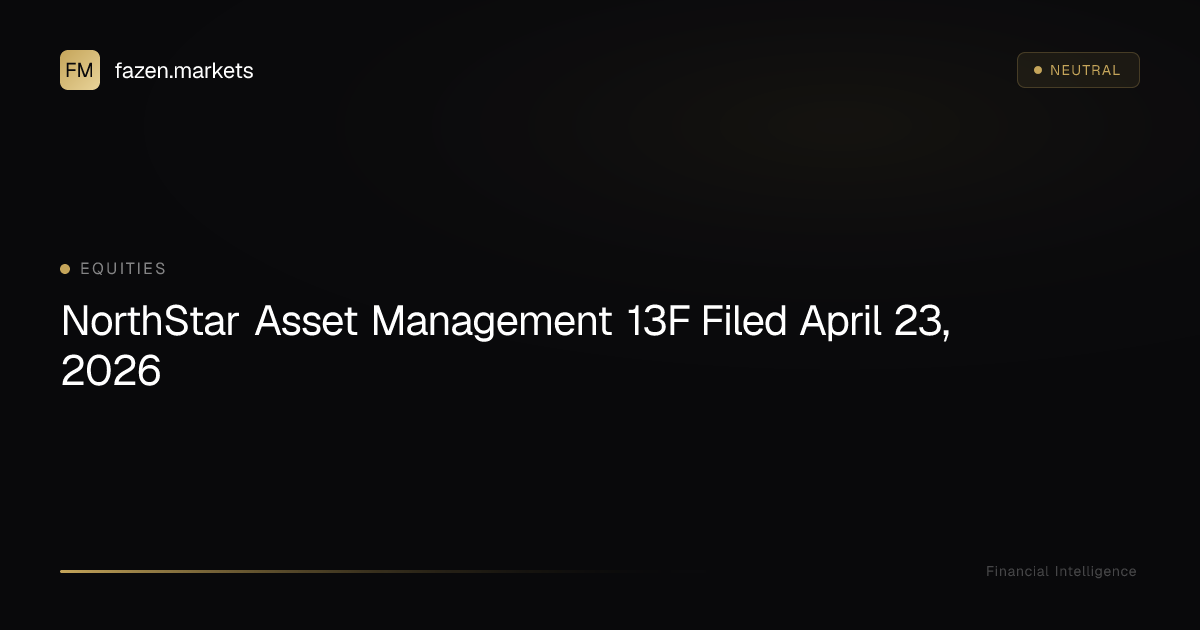 FM fazen.markets

• NEUTRAL

• EQUITIES

NorthStar Asset Management 13F Filed April 23, 2026

Financial Intelligence