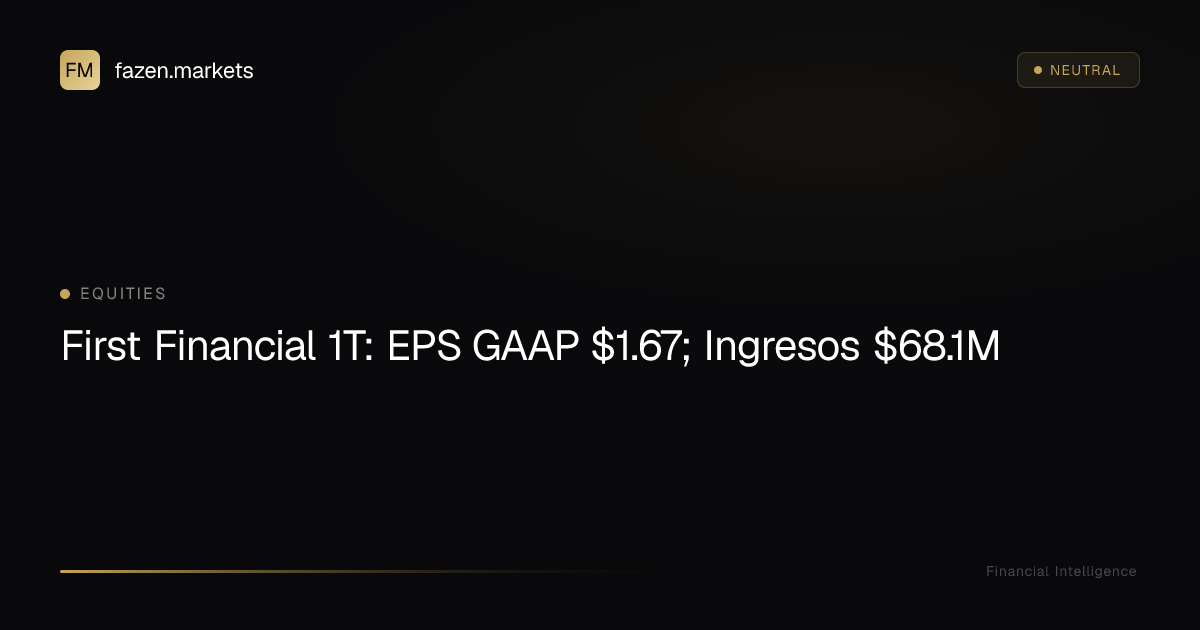 FM fazen.markets

• NEUTRAL

• EQUITIES

First Financial 1T: EPS GAAP $1.67; Ingresos $68.1M

Financial Intelligence