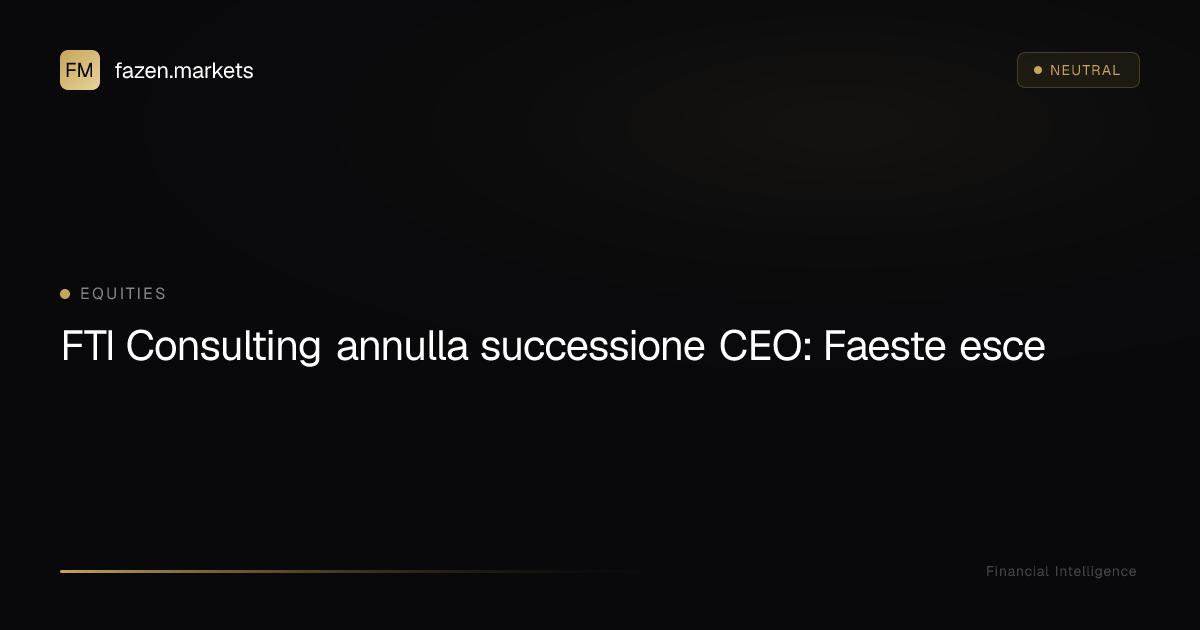 FM fazen.markets

• NEUTRAL

• EQUITIES

FTI Consulting annulla successione CEO: Faeste esce

Financial Intelligence