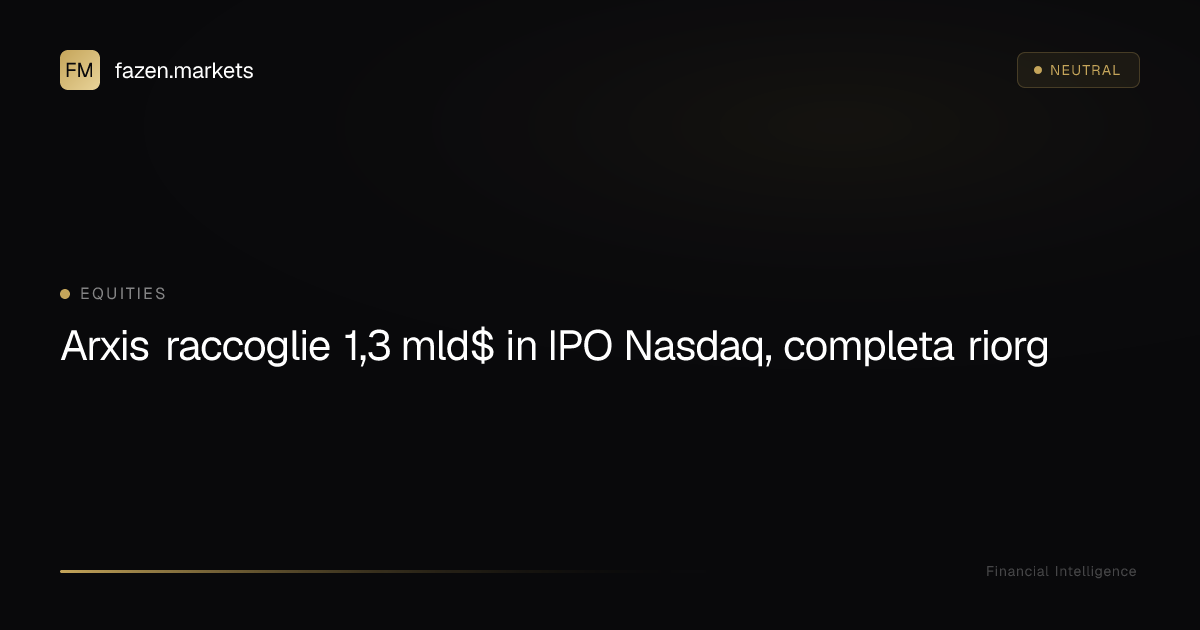 FM fazen.markets

• NEUTRAL

• EQUITIES

Arxis raccoglie 1,3 mld$ in IPO Nasdaq, completa riorg

Financial Intelligence