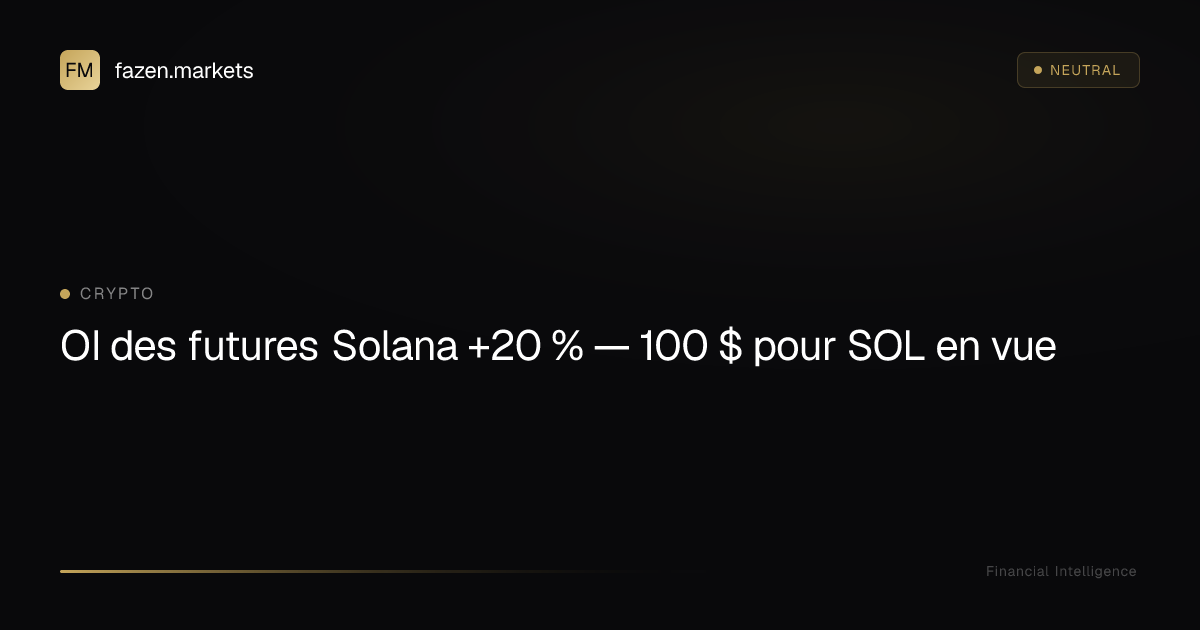 FM fazen.markets

• NEUTRAL

• CRYPTO

OI des futures Solana +20 % — 100 $ pour SOL en vue

Financial Intelligence