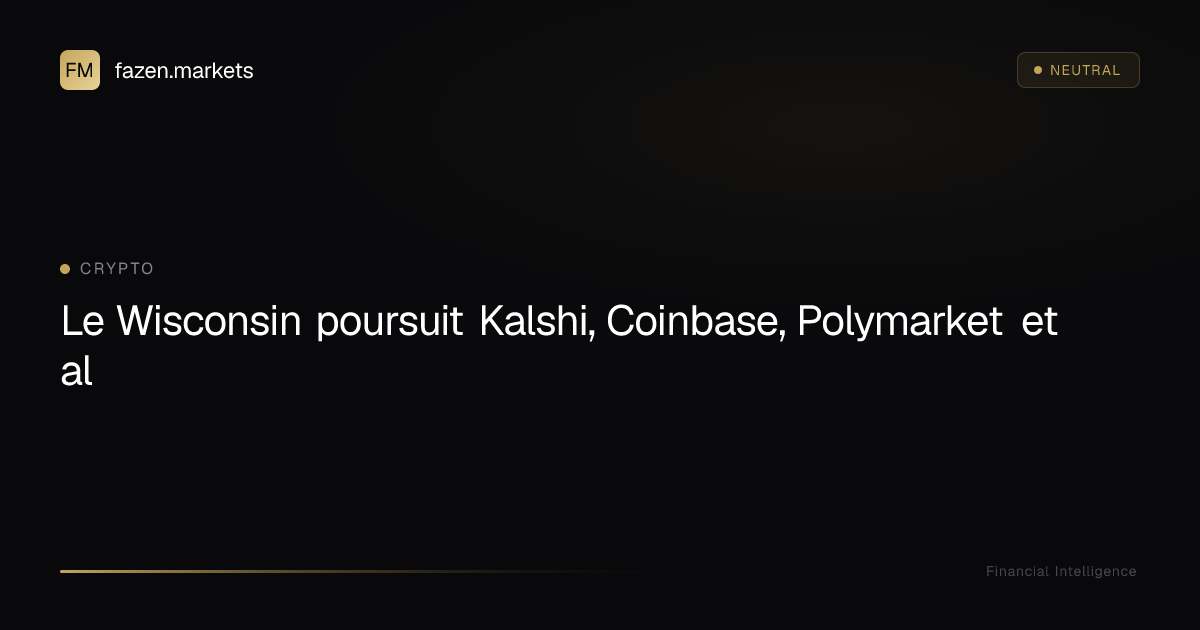 FM fazen.markets

• NEUTRAL

• CRYPTO

Le Wisconsin poursuit Kalshi, Coinbase, Polymarket et al

Financial Intelligence